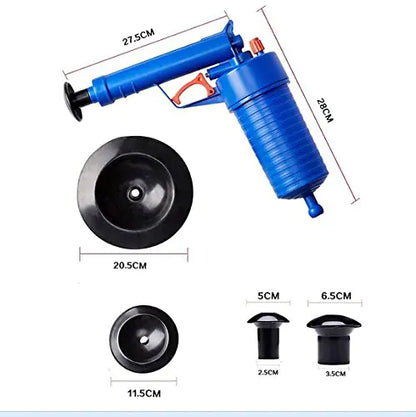 27.5CM

28CM

20.5CM

5CM

6.5CM

2.5CM

3.5CM

11.5CM