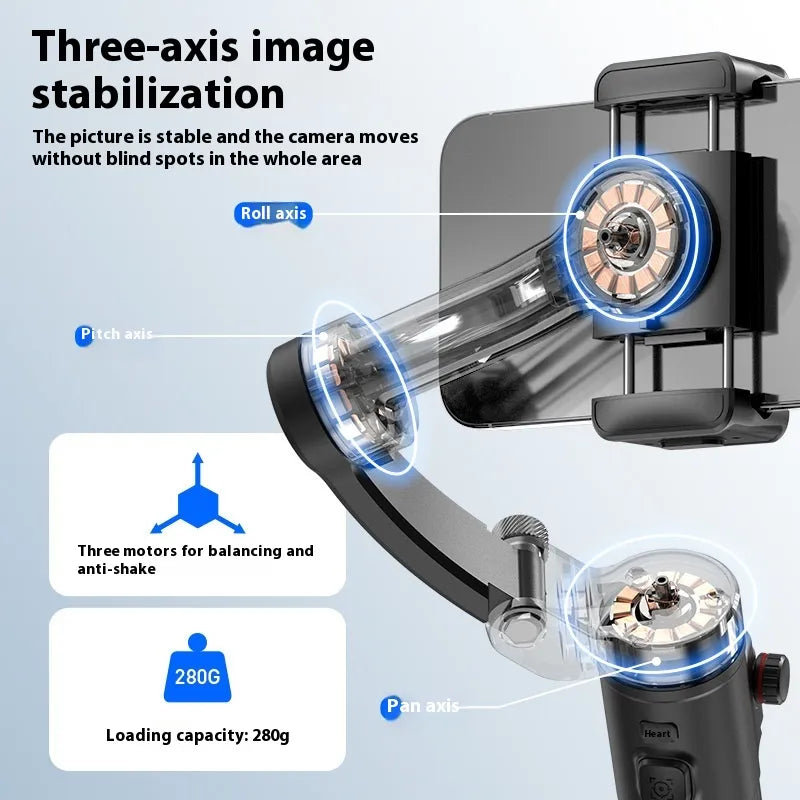 Three-axis image stabilization

The picture is stable and the camera moves without blind spots in the whole area

Roll axis

Pitch axis

Three motors for balancing and anti-shake

280G

Loading capacity: 280g

Pan axis

Heart